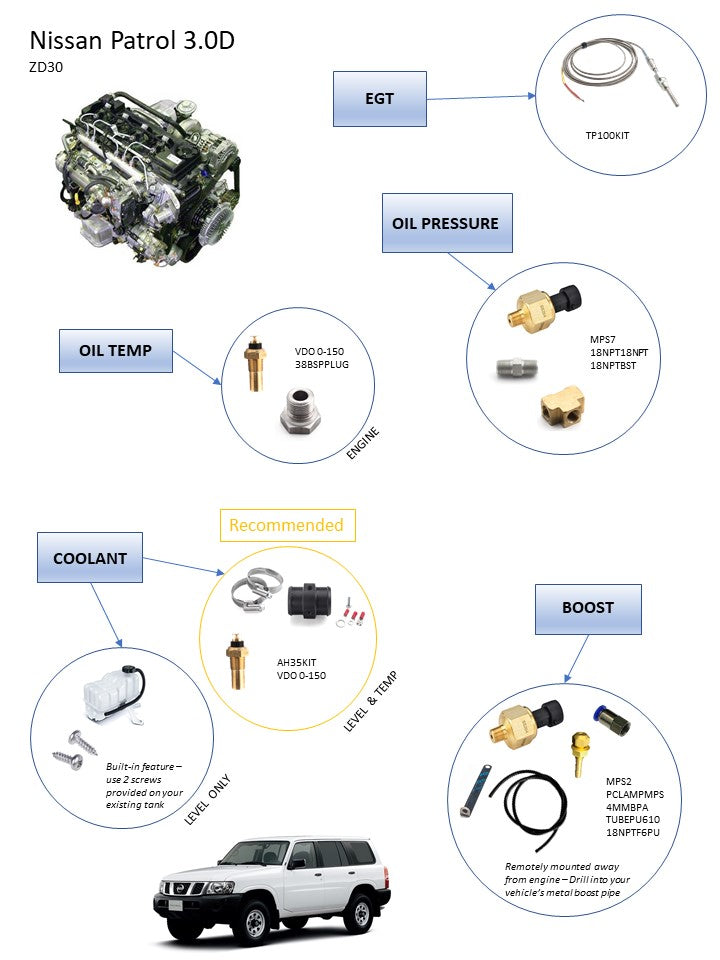 Nissan Patrol 3.0D
ZD30

EGT

TP100KIT

OIL PRESSURE

MPS7
18NPT18NPT
18NPTBST

OIL TEMP

VDO 0-150
38BSPPLUG

ENGINE

Recommended

COOLANT

AH35KIT
VDO 0-150

LEVEL & TEMP

Built-in feature – use 2 screws provided on your existing tank

LEVEL ONLY

BOOST

MPS2
PCLAMPMPS
4MMBPA
TUBEPU610
18NPTF6PU

Remotely mounted away from engine – Drill into your vehicle's metal boost pipe